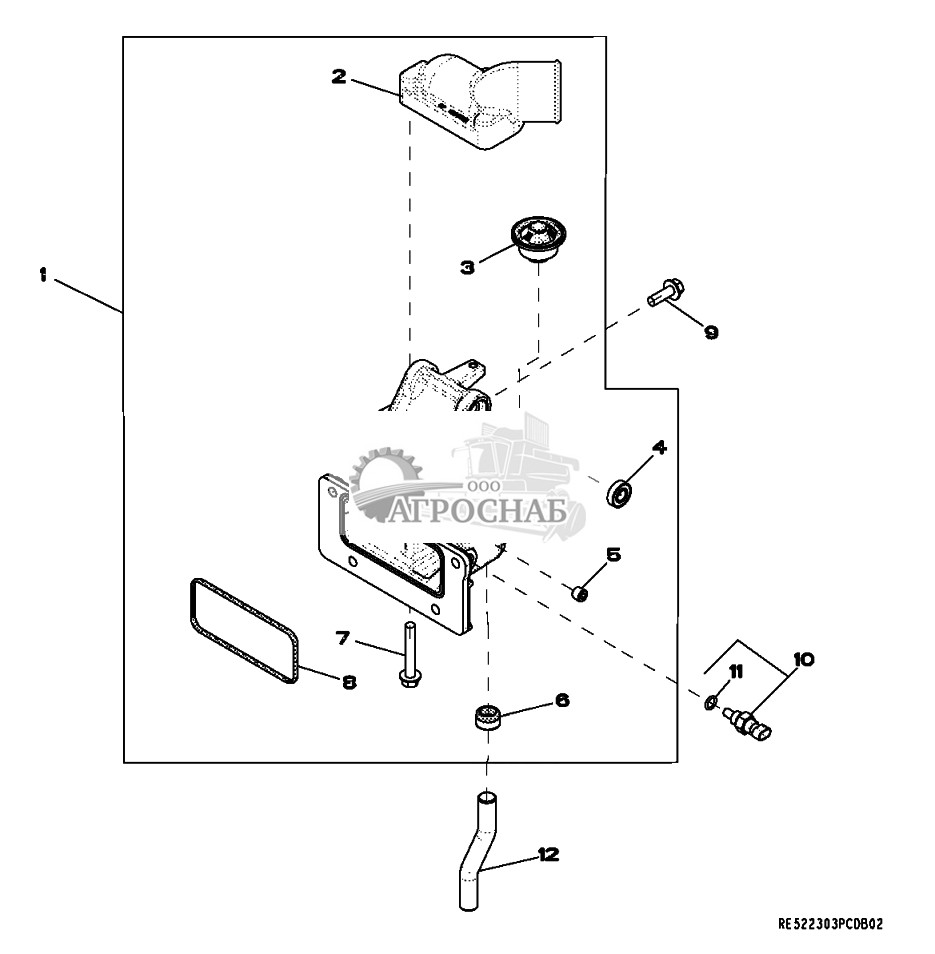 2
1
3
9
4
ООО
АГРОСНАБ
5
7
8
6
11
10
12
RE522303PC0B02